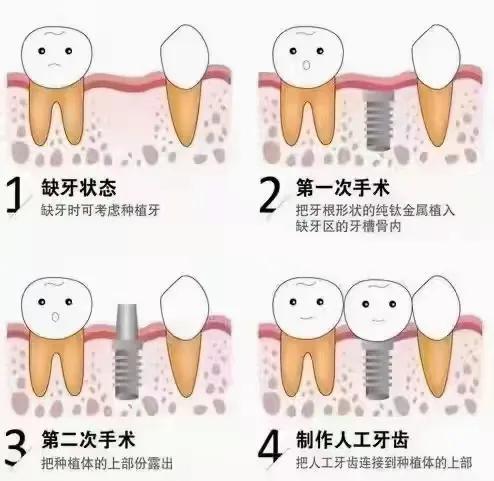 1 缺牙状态
缺牙时可考虑种植牙

2 第一次手术
把牙根形状的纯钛金属植入缺牙区的牙槽骨内

3 第二次手术
把种植体的上部份露出

4 制作人工牙齿
把人工牙齿连接到种植体的上部